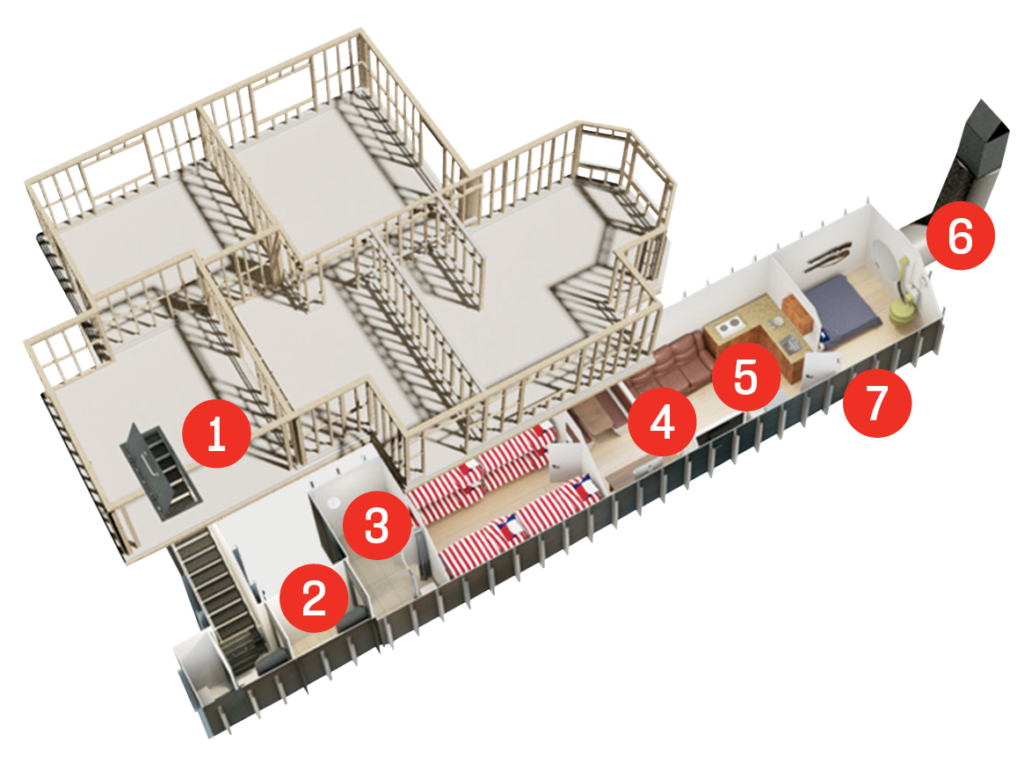 1
2
3
4
5
6
7